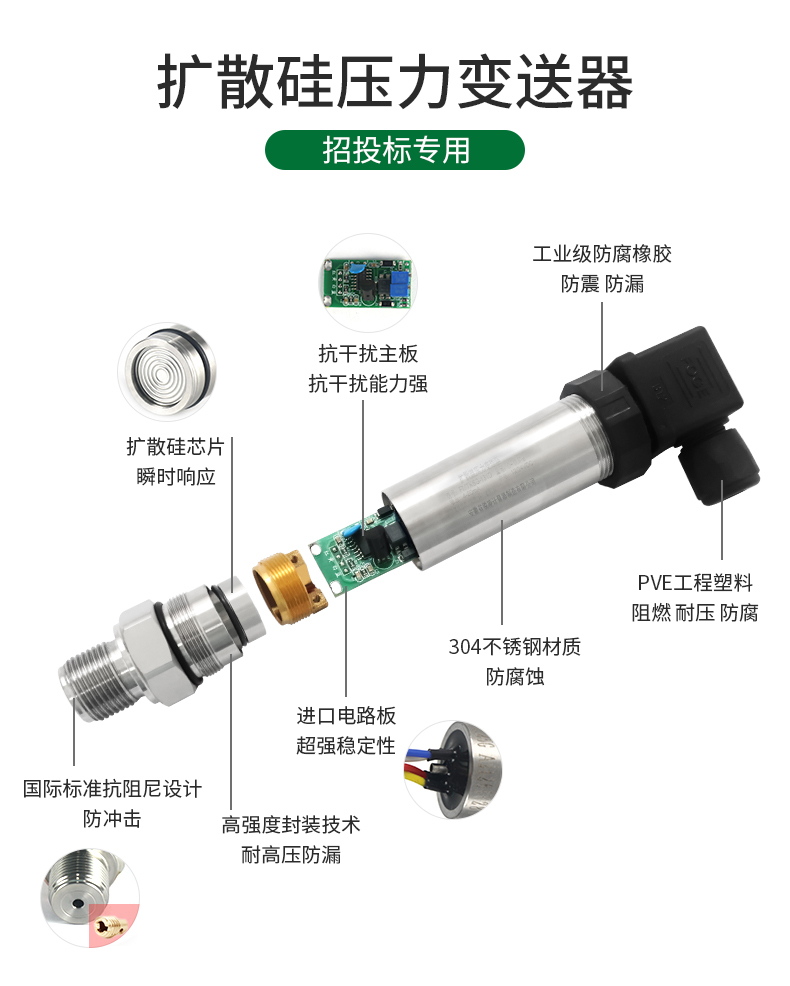 扩散硅压力变送器

招投标专用

工业级防腐橡胶
防震 防漏

抗干扰主板
抗干扰能力强

扩散硅芯片
瞬时响应

PVE工程塑料
阻燃 耐压 防腐

304不锈钢材质
防腐蚀

进口电路板
超强稳定性

国际标准抗阻尼设计
防冲击

高强度封装技术
耐高压防漏